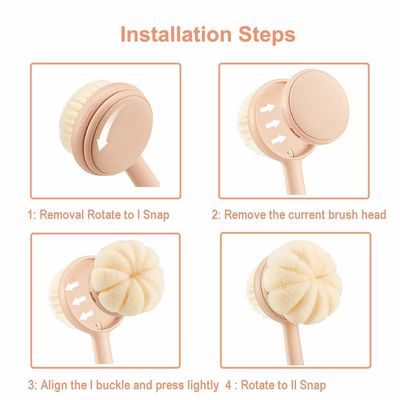 Installation Steps

1: Removal Rotate to I Snap

2: Remove the current brush head

3: Align the I buckle and press lightly

4 : Rotate to II Snap